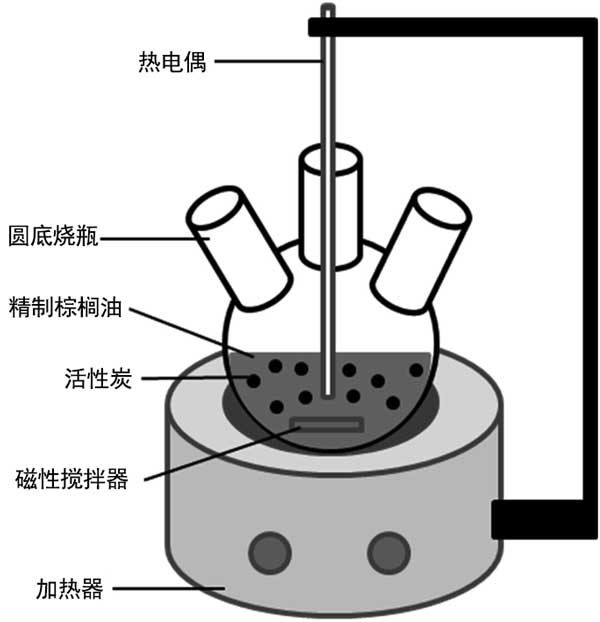 热电偶

圆底烧瓶

精制棕榈油

活性炭

磁性搅拌器

加热器